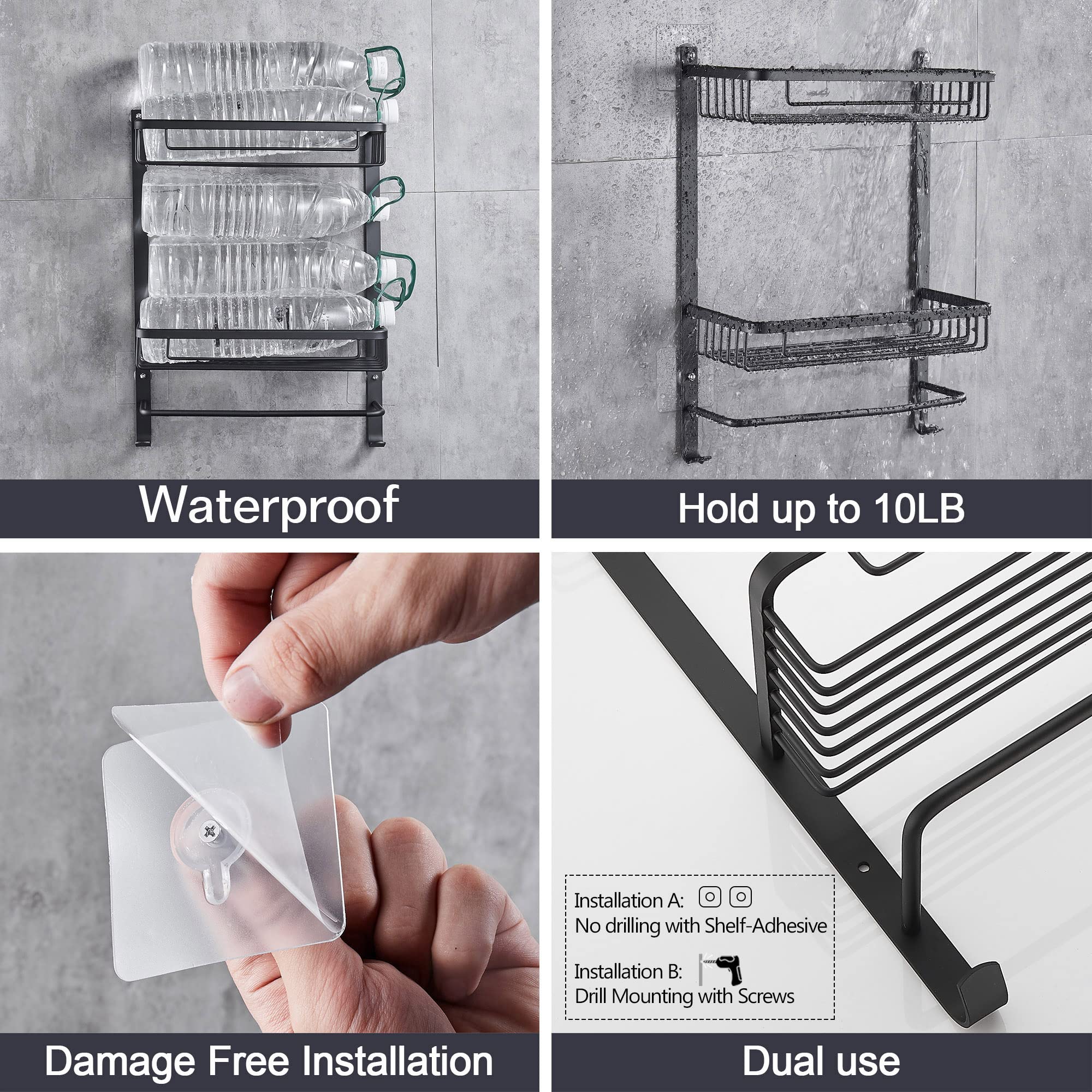 Waterproof

Hold up to 10LB

Damage Free Installation

Installation A:
No drilling with Shelf-Adhesive

Installation B:
Drill Mounting with Screws

Dual use